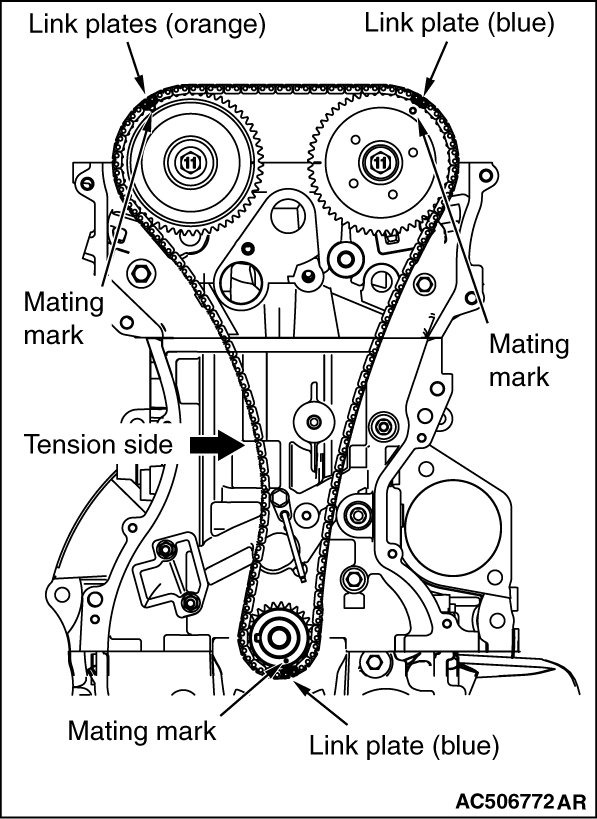 Link plates (orange)
Link plate (blue)
11
11
Mating mark
Mating mark
Tension side
Mating mark
Link plate (blue)
AC506772 AR