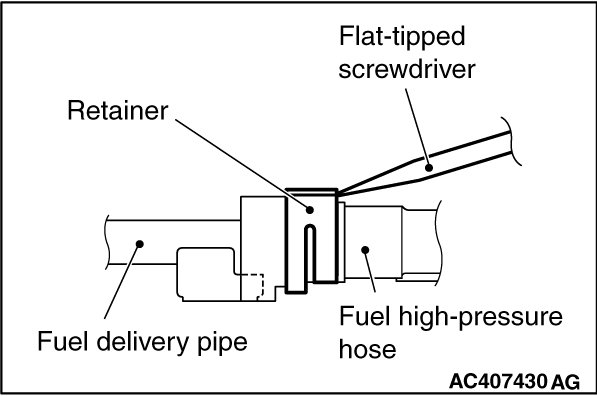 Flat-tipped screwdriver

Retainer

Fuel delivery pipe

Fuel high-pressure hose

AC407430 AG