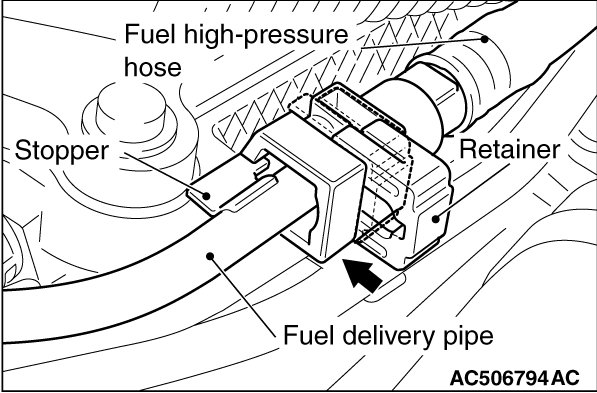 Fuel high-pressure hose

Stopper

Retainer

Fuel delivery pipe

AC506794AC