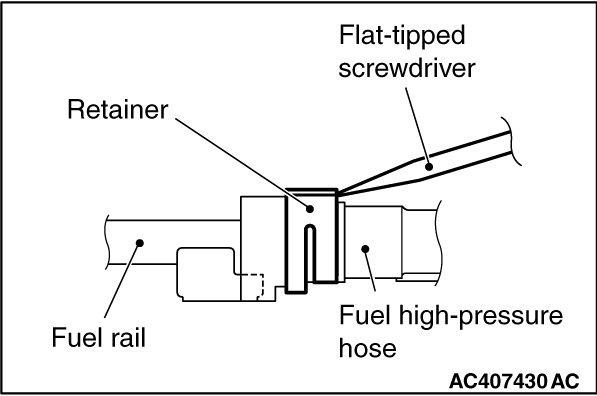 Flat-tipped screwdriver

Retainer

Fuel rail

Fuel high-pressure hose

AC407430 AC