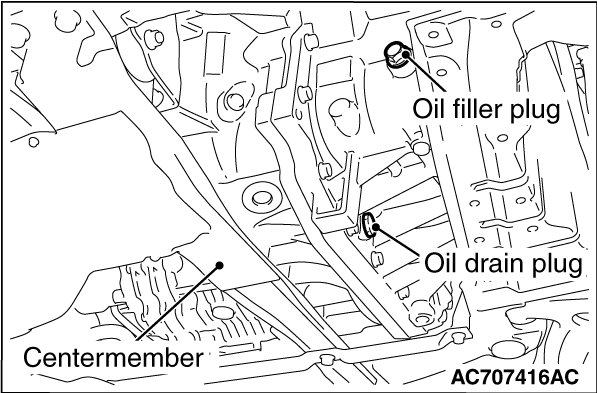 Oil filler plug

Oil drain plug

Centermember

AC707416AC