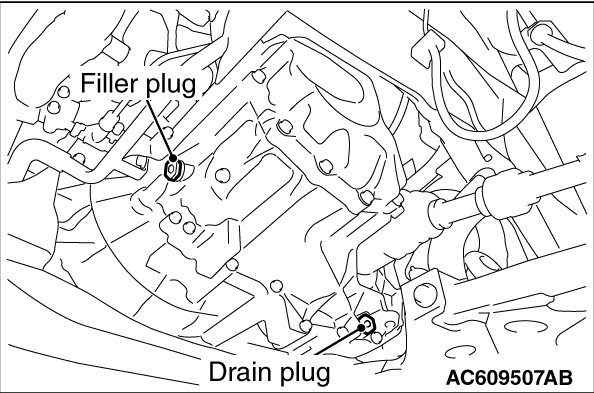 Filler plug

Drain plug

AC609507AB