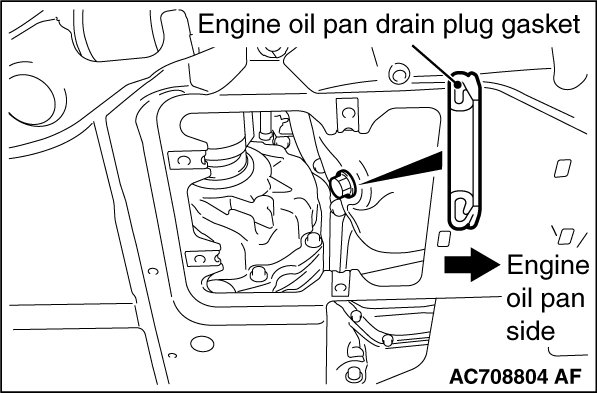 Engine oil pan drain plug gasket

Engine oil pan side

AC708804 AF