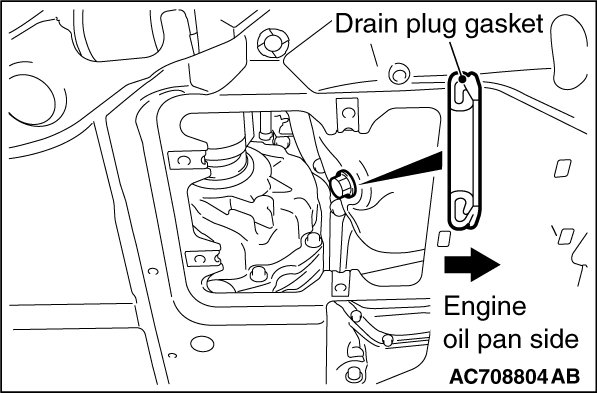 Drain plug gasket

Engine
oil pan side

AC708804 AB