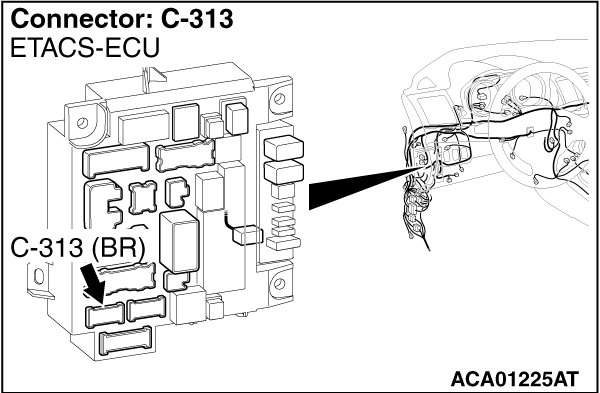 Connector: C-313
ETACS-ECU

C-313 (BR)

ACA01225AT