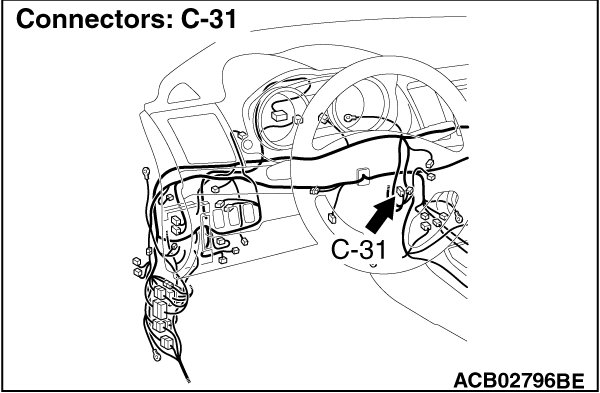 Connectors: C-31

C-31

ACB02796BE