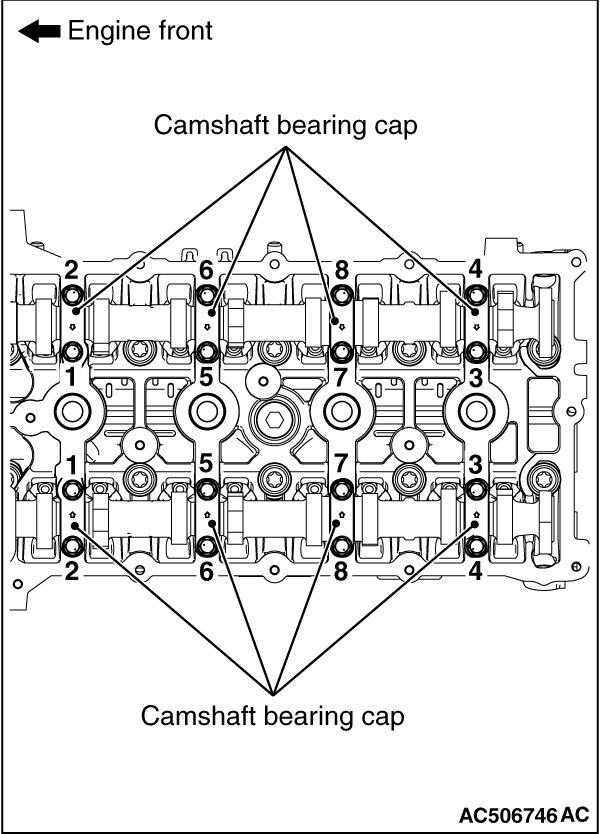 Engine front

Camshaft bearing cap

2 6 8 4

1 5 7 3

1 5 7 3

2 6 8 4

Camshaft bearing cap

AC506746 AC