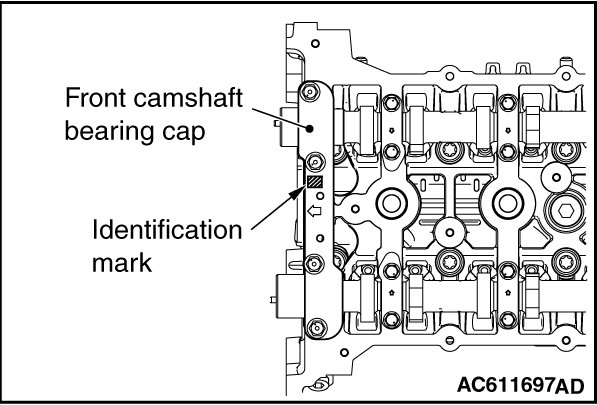 Front camshaft bearing cap

Identification mark

AC611697AD