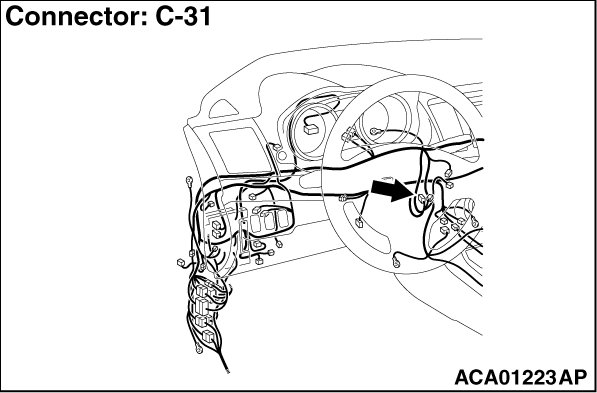 Connector: C-31

ACA01223AP