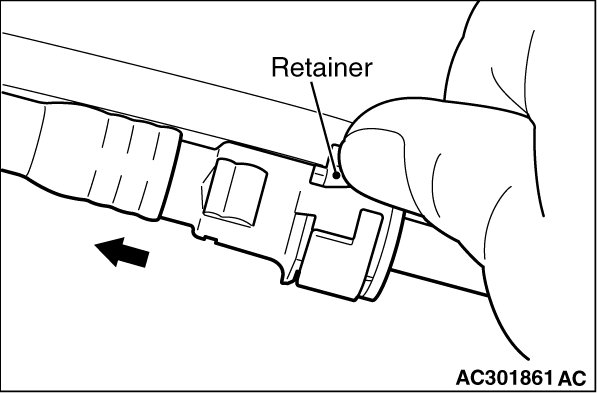 Retainer

AC301861 AC