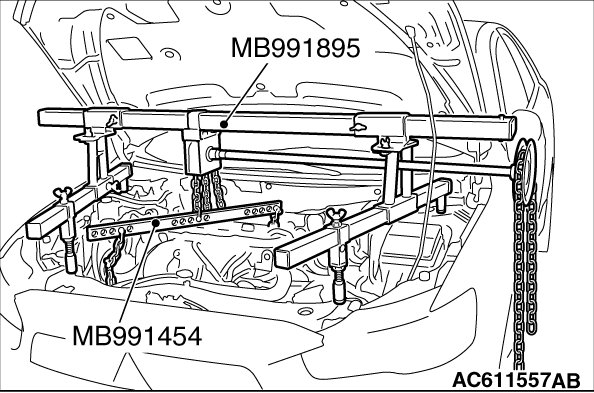 MB991895

MB991454

AC611557AB