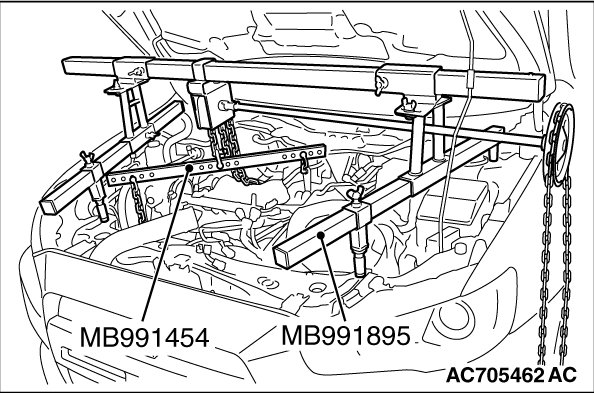 MB991454
MB991895
AC705462 AC