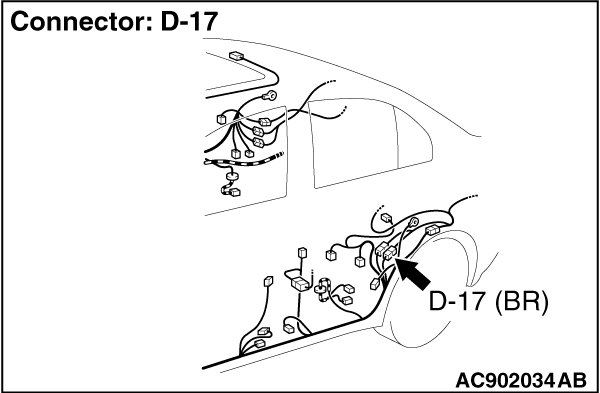 Connector: D-17

D-17 (BR)

AC902034AB