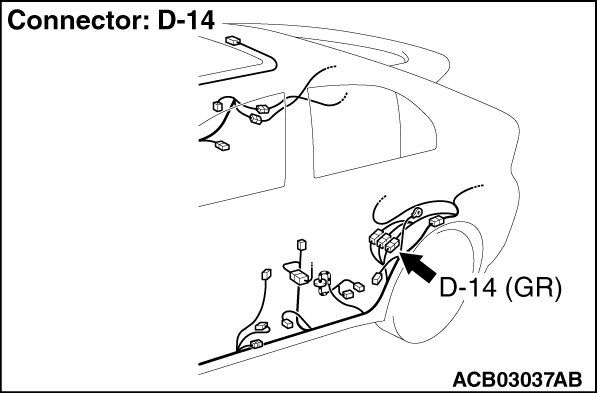 Connector: D-14

D-14 (GR)

ACB03037AB