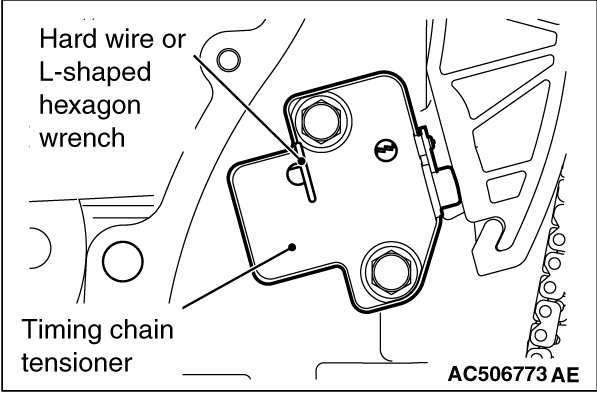 Hard wire or L-shaped hexagon wrench

Timing chain tensioner

AC506773 AE