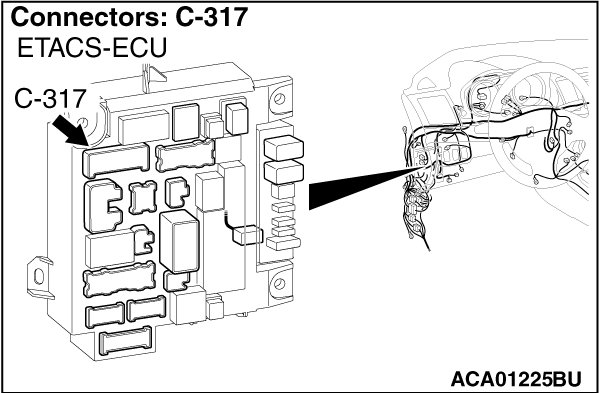 Connectors: C-317
ETACS-ECU

C-317

ACA01225BU