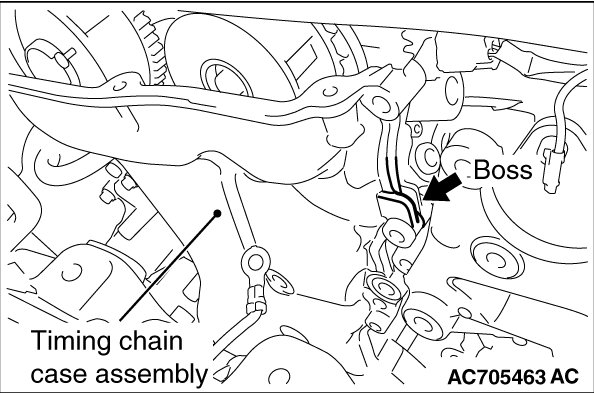 Boss

Timing chain case assembly

AC705463 AC