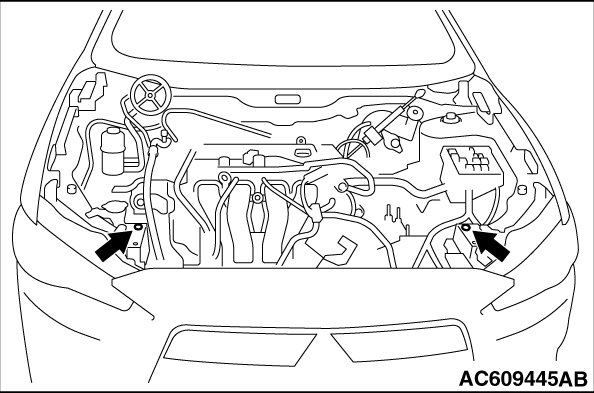 AC609445AB