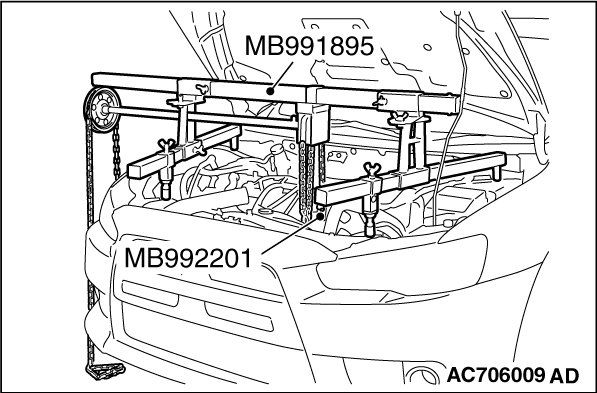 MB991895

MB992201

AC706009 AD