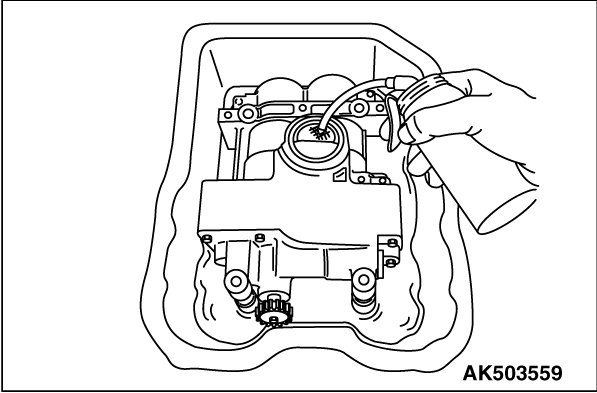 AK503559