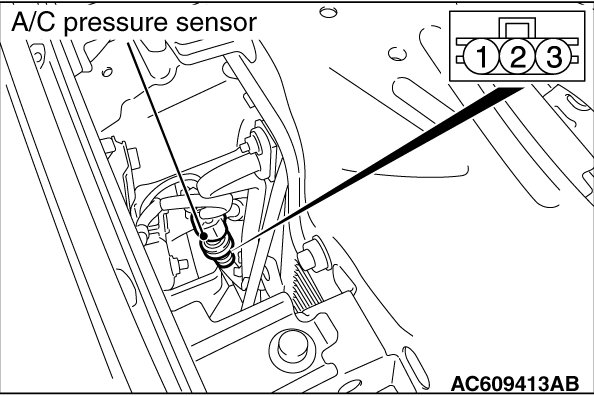 A/C pressure sensor

1 2 3

AC609413AB