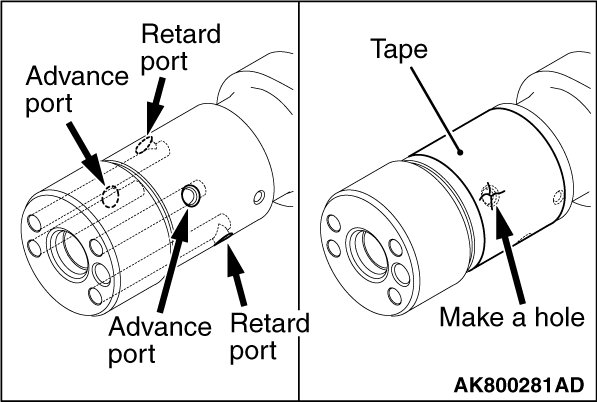 Retard port

Advance port

Advance port

Retard port

Tape

Make a hole

AK800281AD