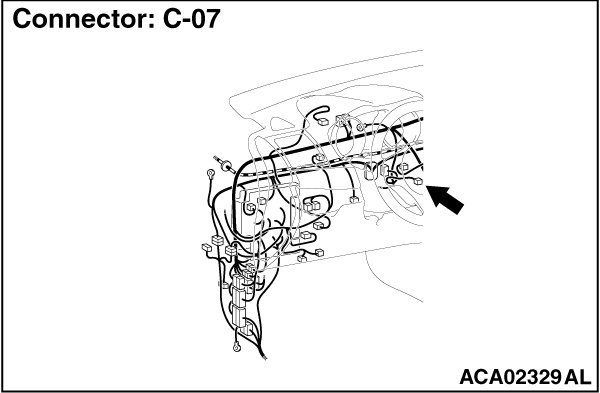 Connector: C-07

ACA02329 AL