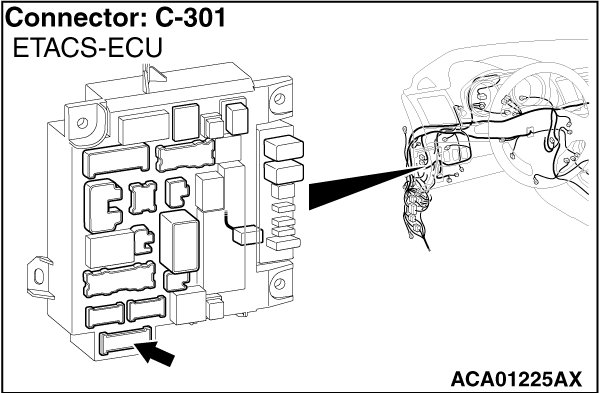 Connector: C-301
ETACS-ECU

ACA01225AX