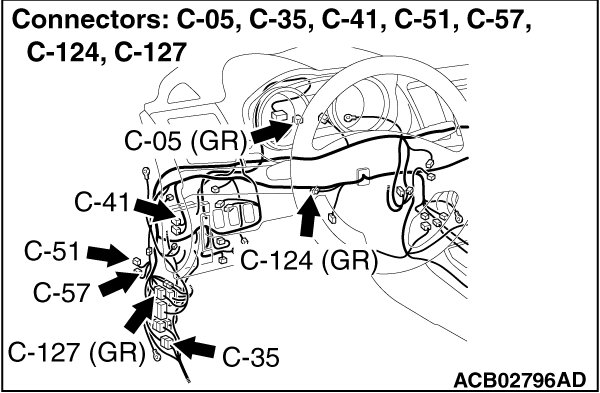 Connectors: C-05, C-35, C-41, C-51, C-57, C-124, C-127

C-05 (GR)

C-41

C-51

C-57

C-124 (GR)

C-127 (GR)

C-35

ACB02796AD