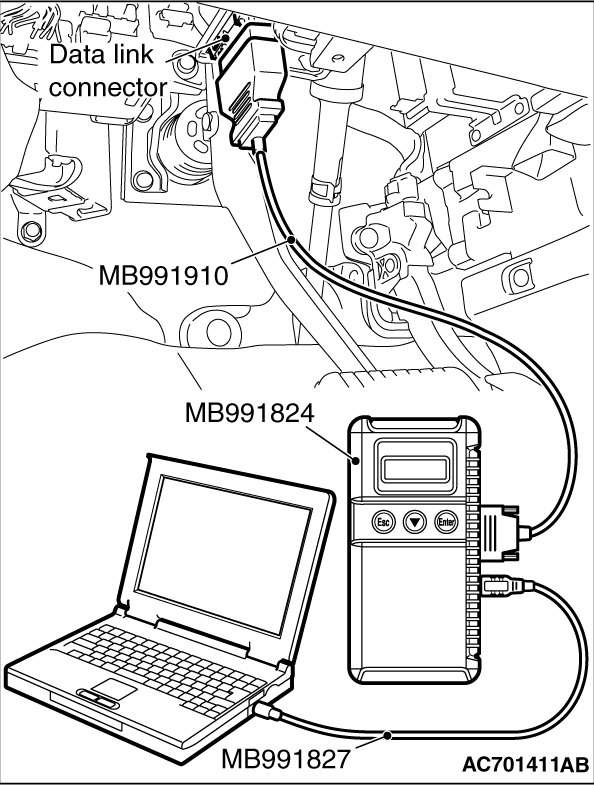 Data link connector

MB991910

MB991824

Esc

Enter

MB991827

AC701411AB