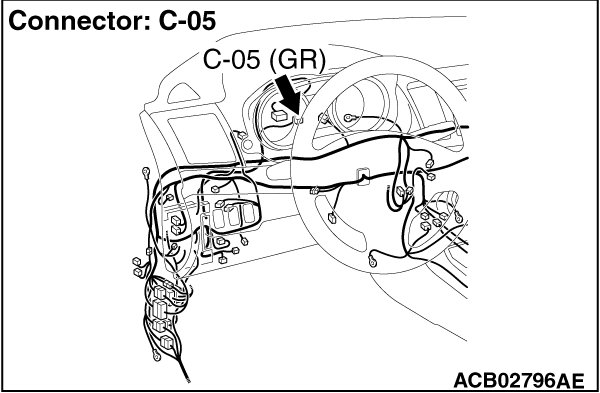 Connector: C-05

C-05 (GR)

ACB02796AE