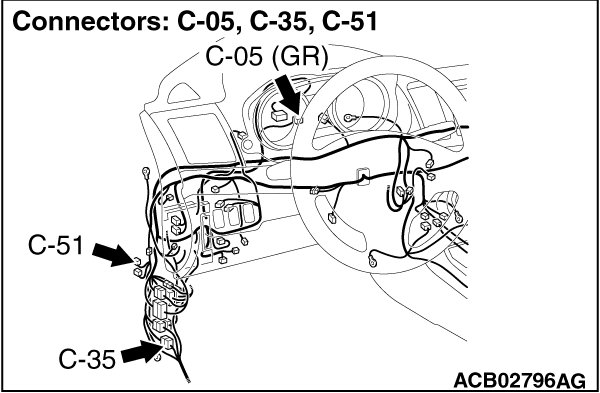 Connectors: C-05, C-35, C-51

C-05 (GR)

C-51

C-35

ACB02796AG