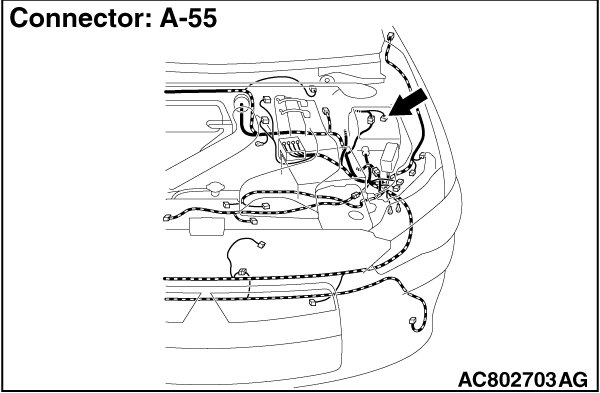 Connector: A-55

AC802703AG