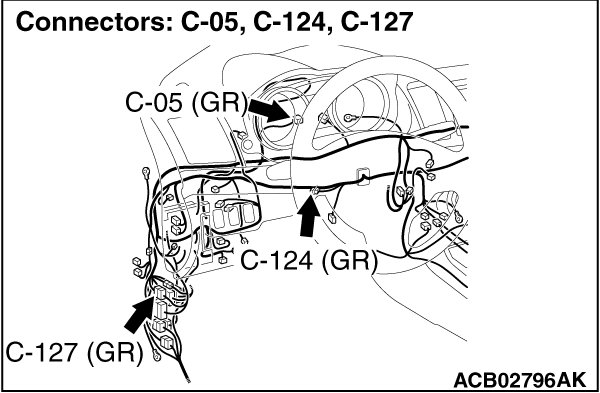 Connectors: C-05, C-124, C-127

C-05 (GR)

C-124 (GR)

C-127 (GR)

ACB02796AK