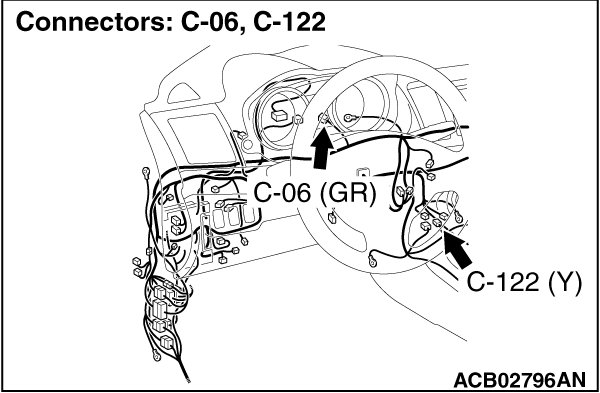 Connectors: C-06, C-122

C-06 (GR)

C-122 (Y)

ACB02796AN