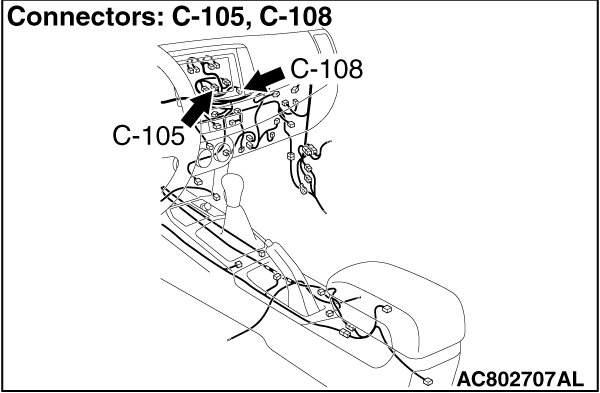 Connectors: C-105, C-108

C-108

C-105

AC802707AL