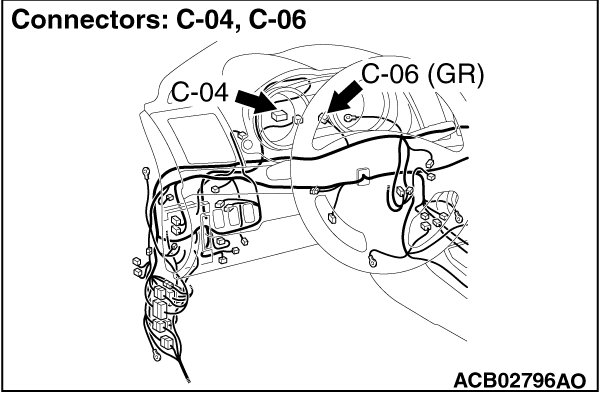 Connectors: C-04, C-06

C-04

C-06 (GR)

ACB02796AO