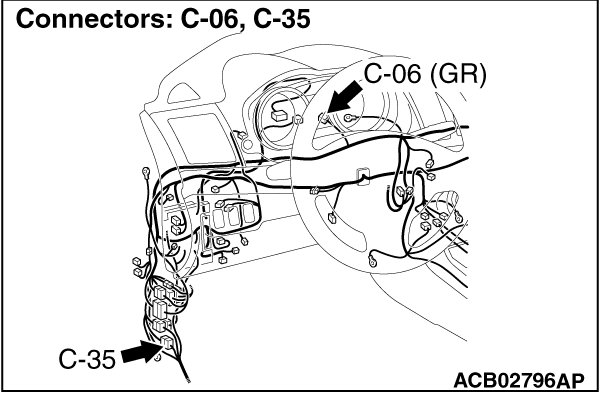 Connectors: C-06, C-35

C-06 (GR)

C-35

ACB02796AP