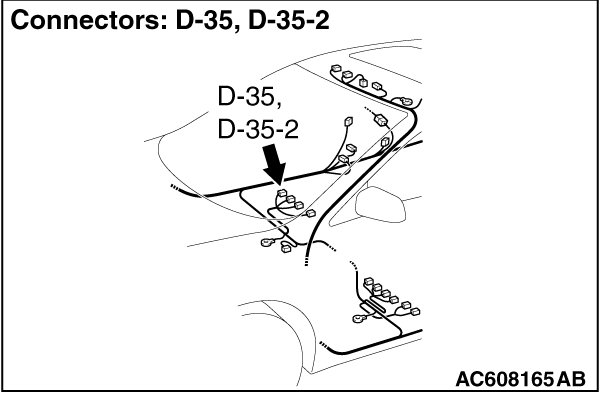 Connectors: D-35, D-35-2

D-35,
D-35-2

AC608165AB