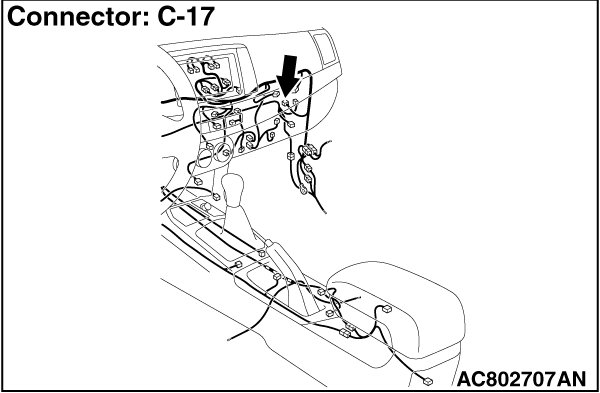 Connector: C-17

AC802707AN