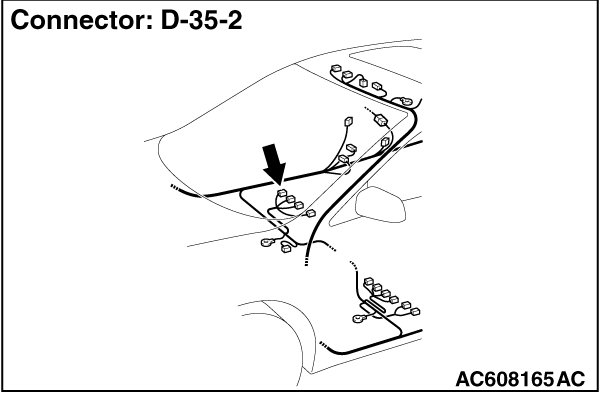 Connector: D-35-2

AC608165AC