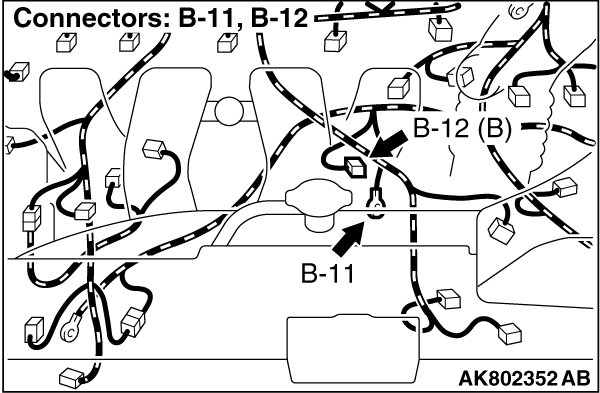 Connectors: B-11, B-12

B-12 (B)

B-11

AK802352 AB