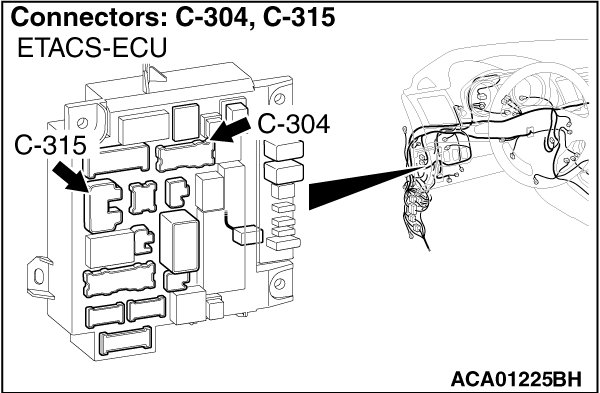 Connectors: C-304, C-315
ETACS-ECU

C-304
C-315

ACA01225BH