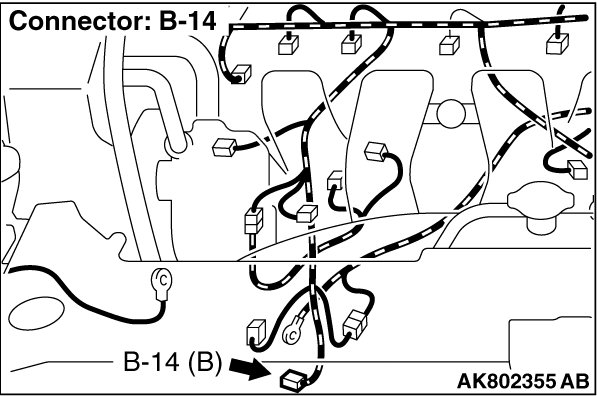 Connector: B-14

B-14 (B)

AK802355 AB