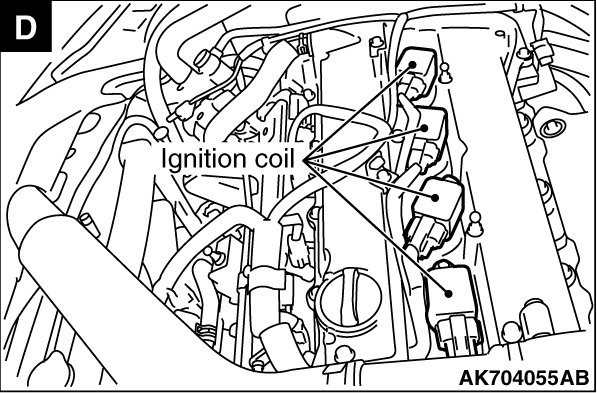 D

Ignition coil

AK704055AB