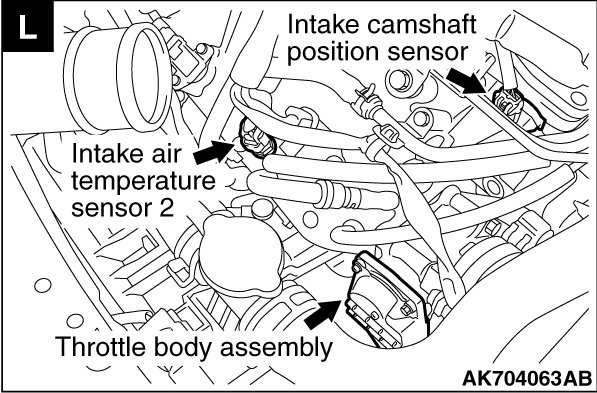 L

Intake camshaft position sensor

Intake air temperature sensor 2

Throttle body assembly

AK704063AB