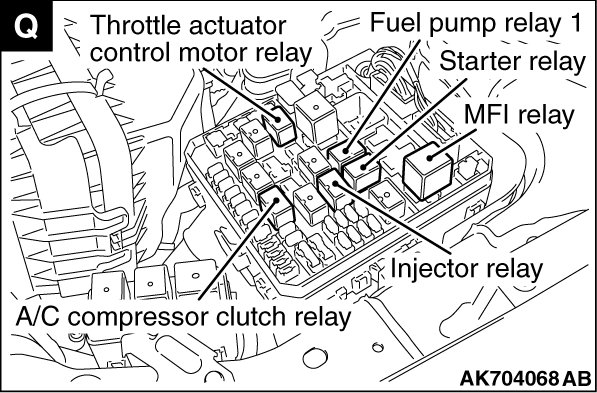 Q

Throttle actuator control motor relay

Fuel pump relay 1

Starter relay

MFI relay

Injector relay

A/C compressor clutch relay

AK704068 AB