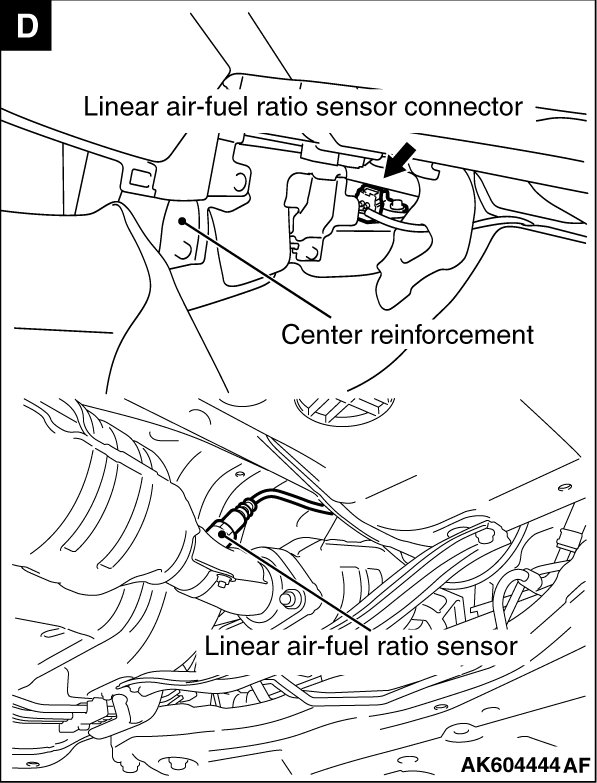 D

Linear air-fuel ratio sensor connector

Center reinforcement

Linear air-fuel ratio sensor

AK604444 AF