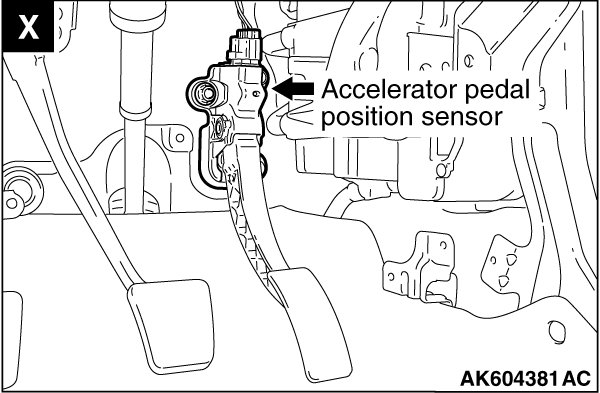 X

Accelerator pedal position sensor

AK604381 AC