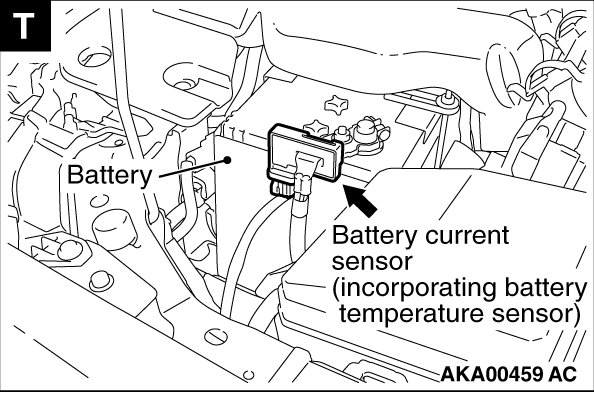 T

Battery

Battery current sensor (incorporating battery temperature sensor)

AKA00459 AC